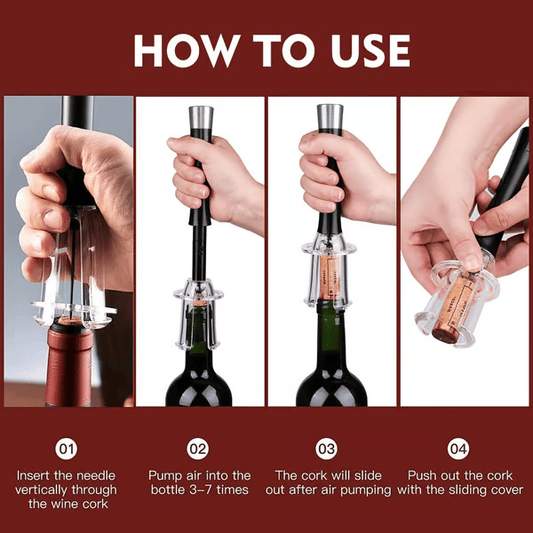 HOW TO USE

01
Insert the needle vertically through the wine cork

02
Pump air into the bottle 3-7 times

03
The cork will slide out after air pumping

04
Push out the cork with the sliding cover